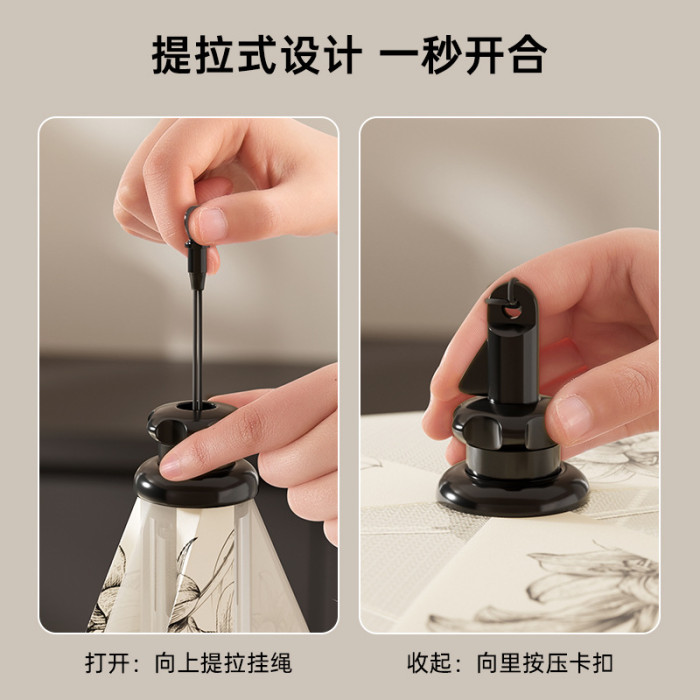 提拉式设计 一秒开合

打开：向上提拉挂绳

收起：向里按压卡扣