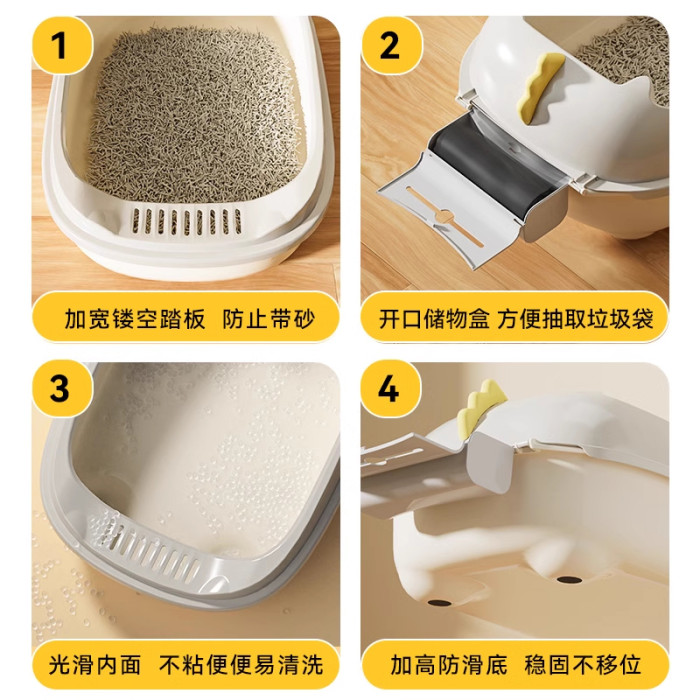 1

加宽镂空踏板 防止带砂

2

开口储物盒 方便抽取垃圾袋

3

光滑内面 不粘便便易清洗

4

加高防滑底 稳固不移位