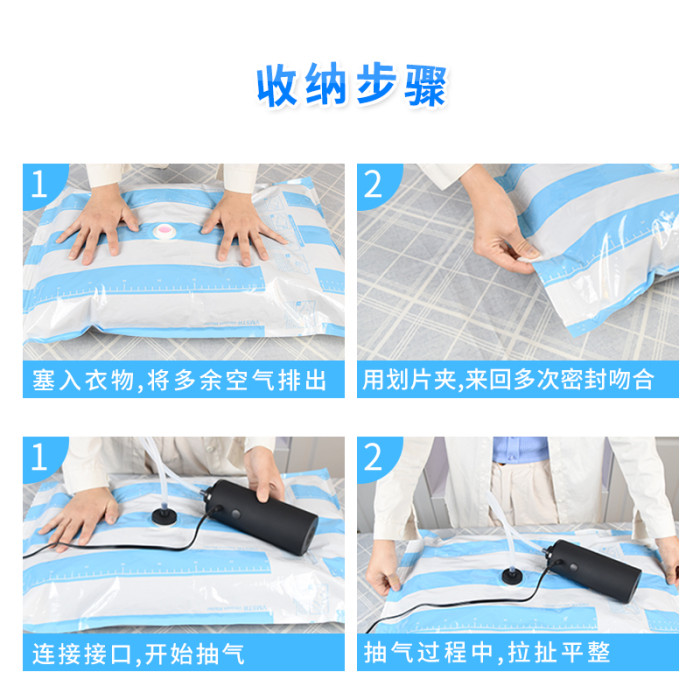 收纳步骤

1
塞入衣物,将多余空气排出

2
用划片夹,来回多次密封吻合

1
连接接口,开始抽气

2
抽气过程中,拉扯平整