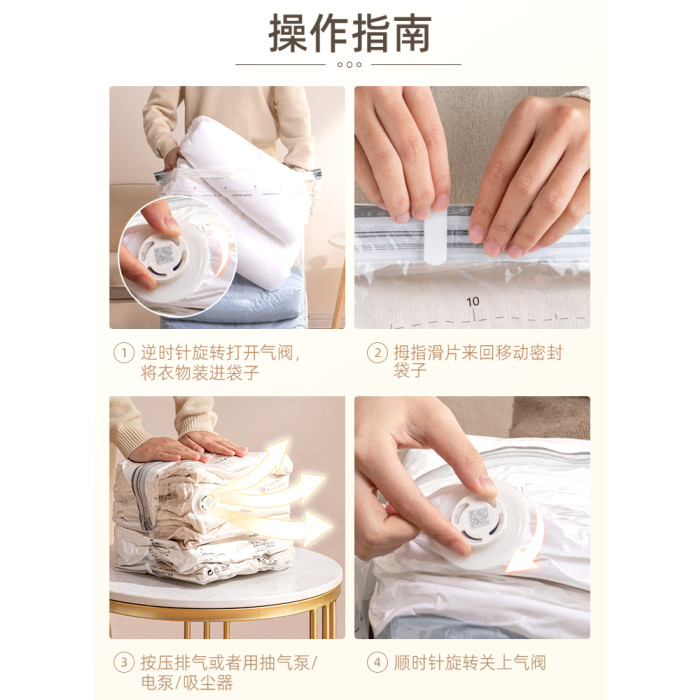 操作指南

10

① 逆时针旋转打开气阀，将衣物装进袋子

② 拇指滑片来回移动密封袋子

③ 按压排气或者用抽气泵/电泵/吸尘器

④ 顺时针旋转关上气阀