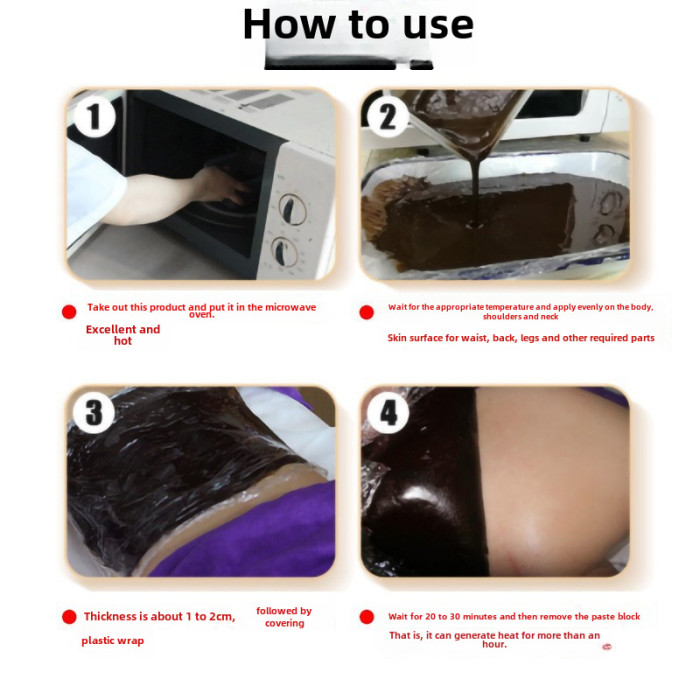 How to use

1

2

Take out this product and put it in the microwave oven.

Excellent and hot

Wait for the appropriate temperature and apply evenly on the body, shoulders and neck

Skin surface for waist, back, legs and other required parts

3

4

Thickness is about 1 to 2cm, followed by covering

plastic wrap

Wait for 20 to 30 minutes and then remove the paste block

That is, it can generate heat for more than an hour.