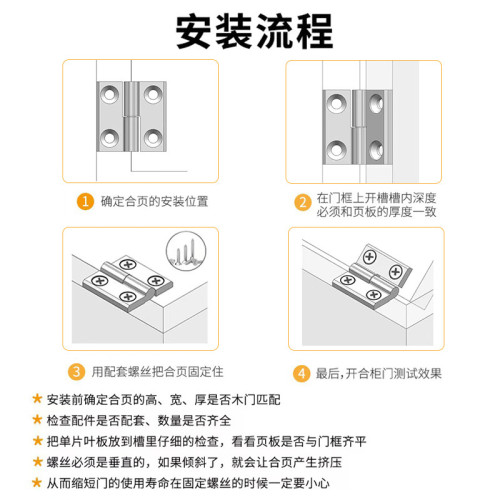 安装流程

1 确定合页的安装位置

2 在门框上开槽槽内深度必须和页板的厚度一致

3 用配套螺丝把合页固定住

4 最后,开合柜门测试效果

★ 安装前确定合页的高、宽、厚是否木门匹配
★ 检查配件是否配套、数量是否齐全
★ 把单片叶板放到槽里仔细的检查，看看页板是否与门框齐平
★ 螺丝必须是垂直的，如果倾斜了，就会让合页产生挤压
★ 从而缩短门的使用寿命在固定螺丝的时候一定要小心