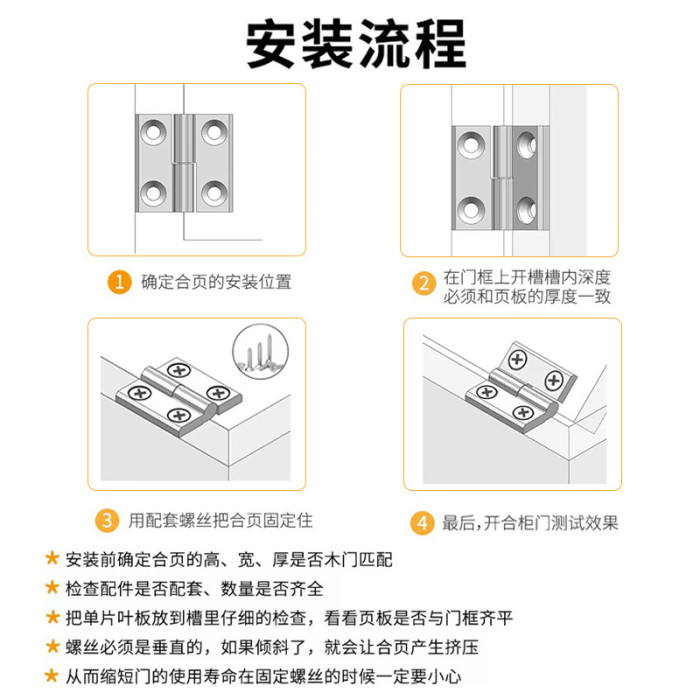 安装流程

1 确定合页的安装位置

2 在门框上开槽槽内深度必须和页板的厚度一致

3 用配套螺丝把合页固定住

4 最后,开合柜门测试效果

★ 安装前确定合页的高、宽、厚是否木门匹配
★ 检查配件是否配套、数量是否齐全
★ 把单片叶板放到槽里仔细的检查，看看页板是否与门框齐平
★ 螺丝必须是垂直的，如果倾斜了，就会让合页产生挤压
★ 从而缩短门的使用寿命在固定螺丝的时候一定要小心