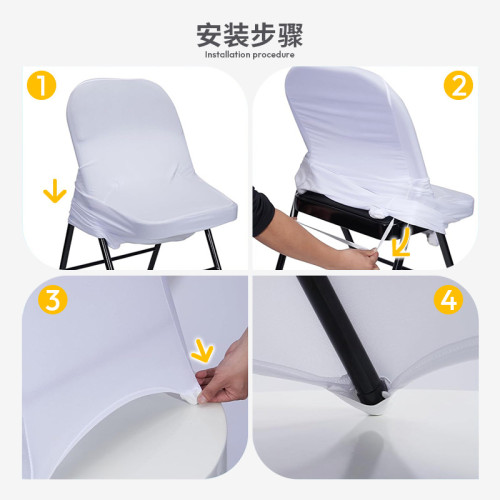 安装步骤
Installation procedure

1

2

3

4